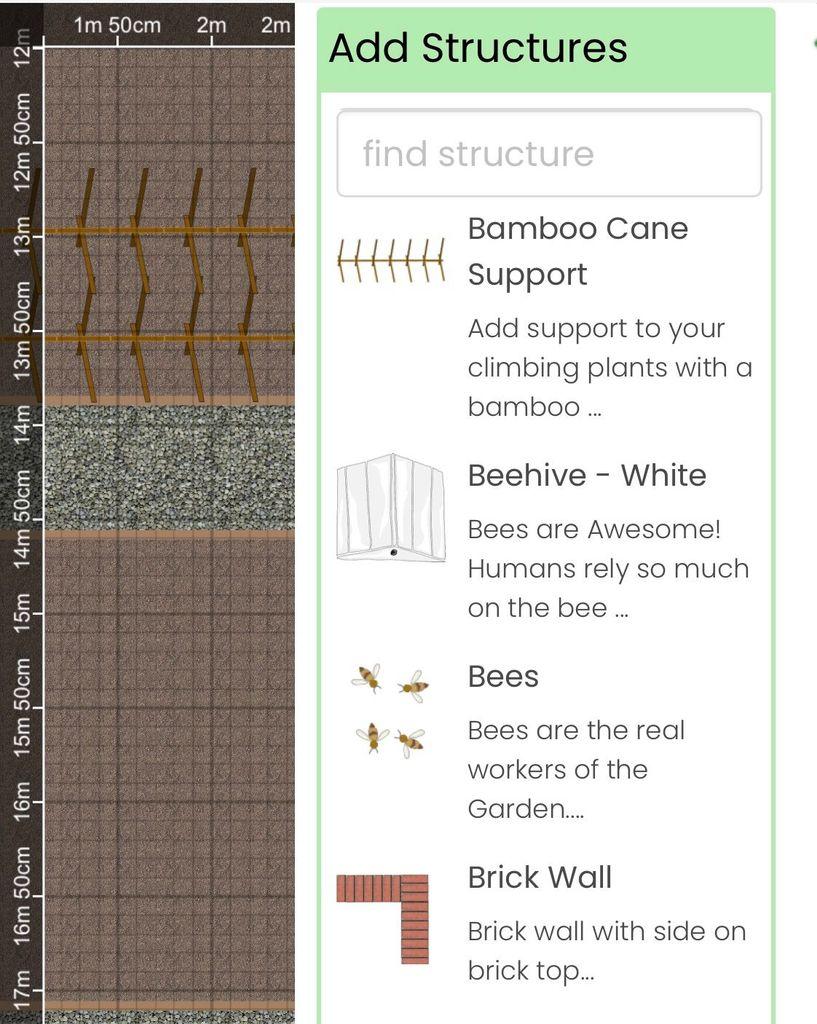 1m 50cm
2m
2m

12m
12m 50cm
13m
13m 50cm
14m
14m 50cm
15m
15m 50cm
16m
16m 50cm
17m

Add Structures

find structure

Bamboo Cane Support

Add support to your climbing plants with a bamboo ...

Beehive - White

Bees are Awesome! Humans rely so much on the bee ...

Bees

Bees are the real workers of the Garden....

Brick Wall

Brick wall with side on brick top...