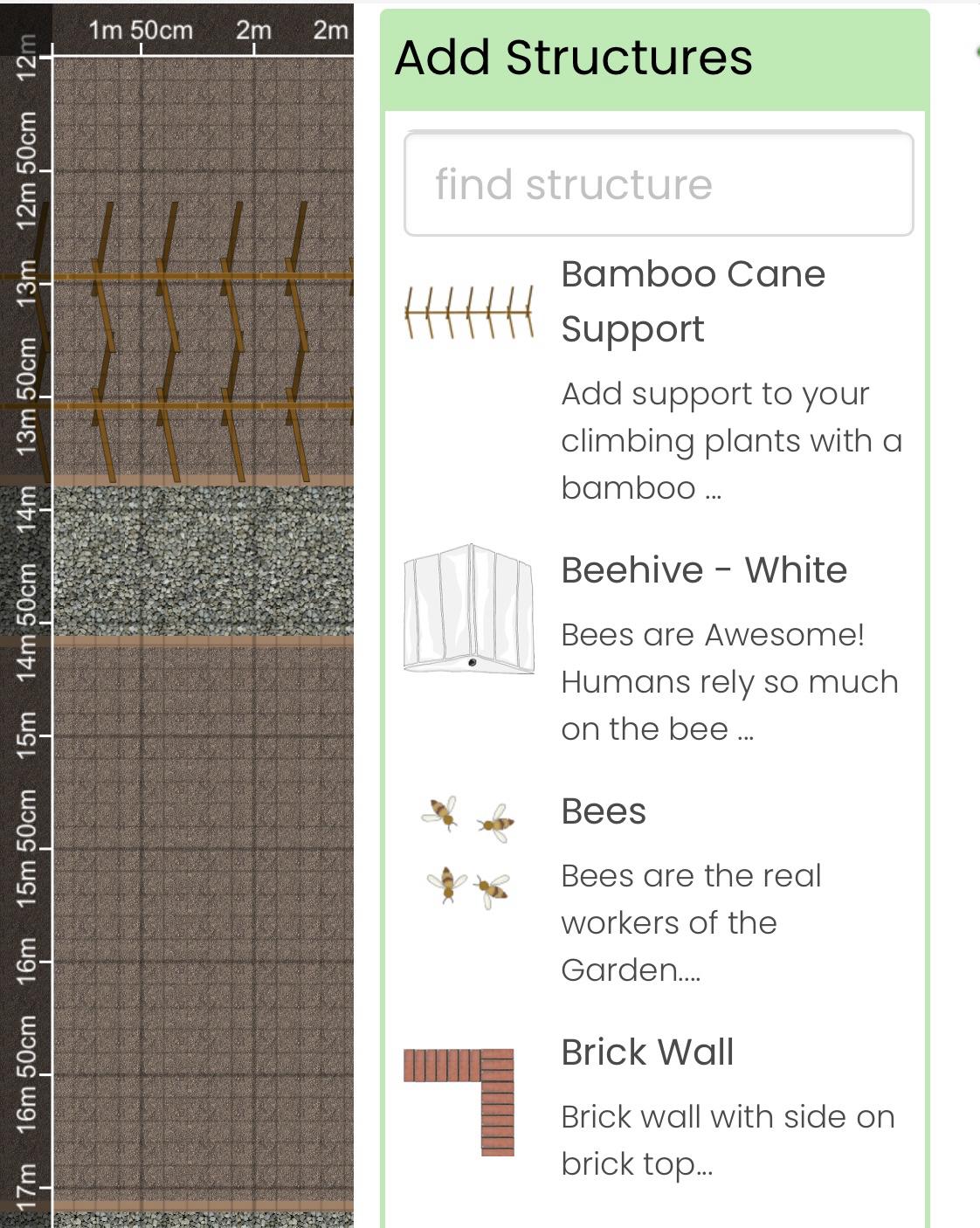 1m 50cm 2m 2m

12m
12m 50cm
13m
13m 50cm
14m
14m 50cm
15m
15m 50cm
16m
16m 50cm
17m

Add Structures

find structure

Bamboo Cane Support

Add support to your climbing plants with a bamboo ...

Beehive - White

Bees are Awesome! Humans rely so much on the bee ...

Bees

Bees are the real workers of the Garden....

Brick Wall

Brick wall with side on brick top...