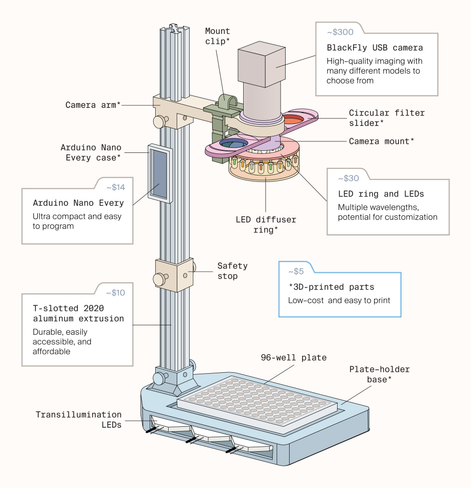 Mount clip*

~$300
BlackFly USB camera
High-quality imaging with many different models to choose from

Camera arm*

Circular filter slider*

Camera mount*

Arduino Nano Every case*

~$14
Arduino Nano Every
Ultra compact and easy to program

~$30
LED ring and LEDs
Multiple wavelengths, potential for customization

LED diffuser ring*

Safety stop

~$5
*3D-printed parts
Low-cost and easy to print

~$10
T-slotted 2020 aluminum extrusion
Durable, easily accessible, and affordable

96-well plate

Plate-holder base*

Transillumination LEDs