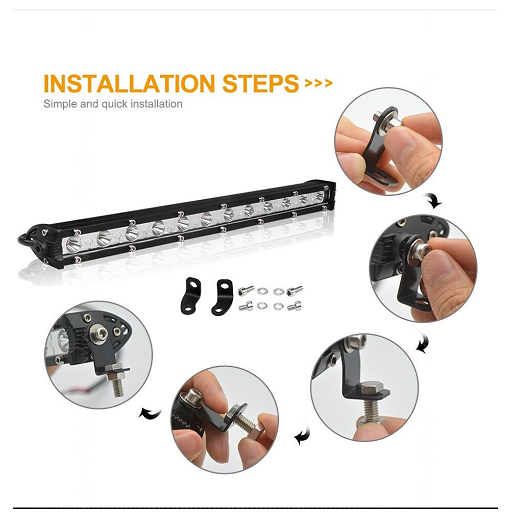 INSTALLATION STEPS >>>
Simple and quick installation