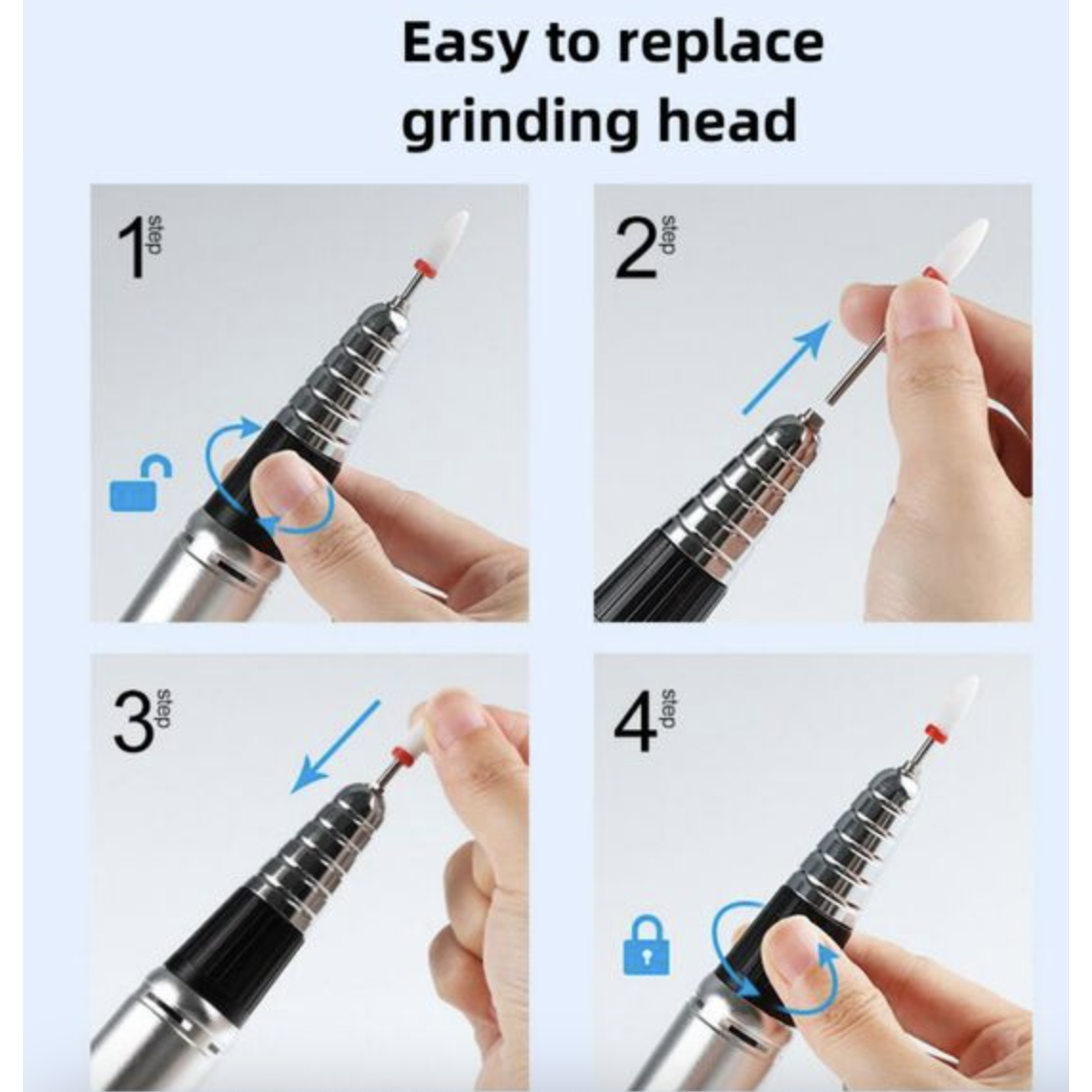 Easy to replace grinding head

1 step

2 step

3 step

4 step