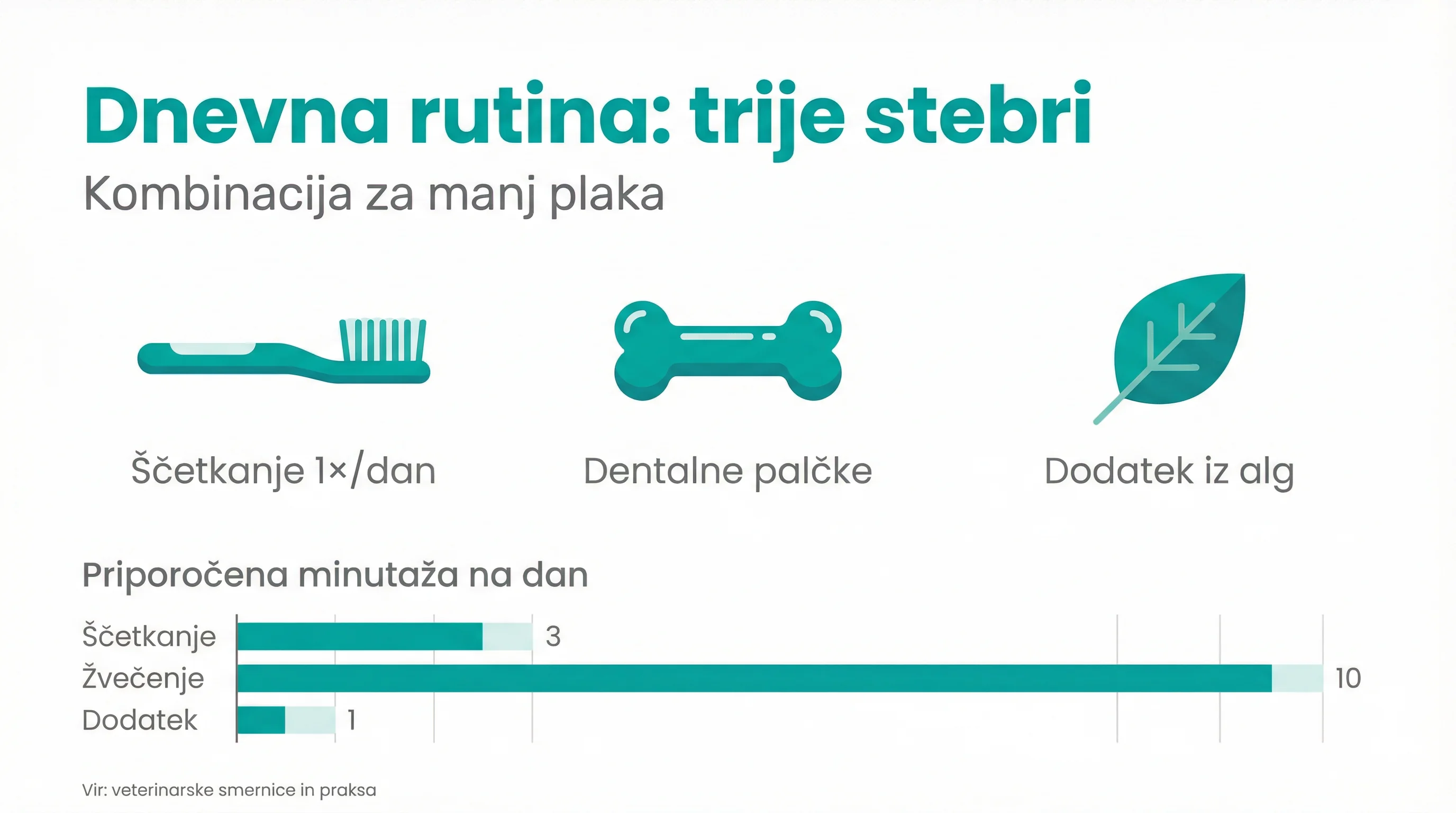 Dnevna rutina: trije stebri

Kombinacija za manj plaka

Ščetkanje 1×/dan

Dentalne palčke

Dodatek iz alg

Priporočena minutaža na dan

Ščetkanje 3
Žvečenje 10
Dodatek 1

Vir: veterinarske smernice in praksa